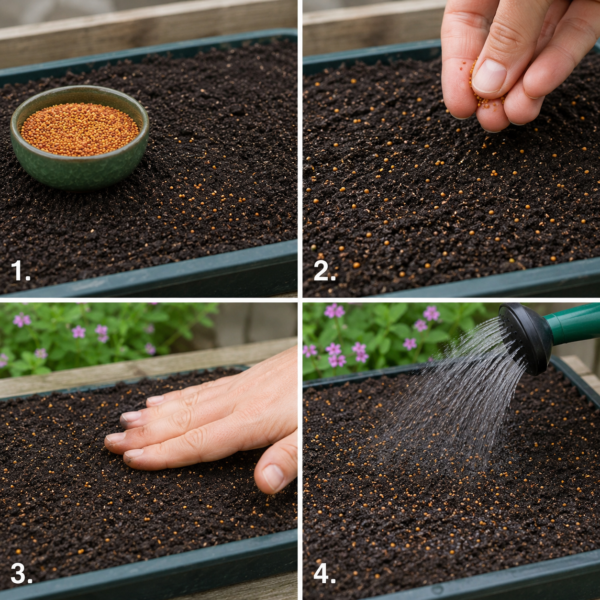 1.

2.

3.

4.